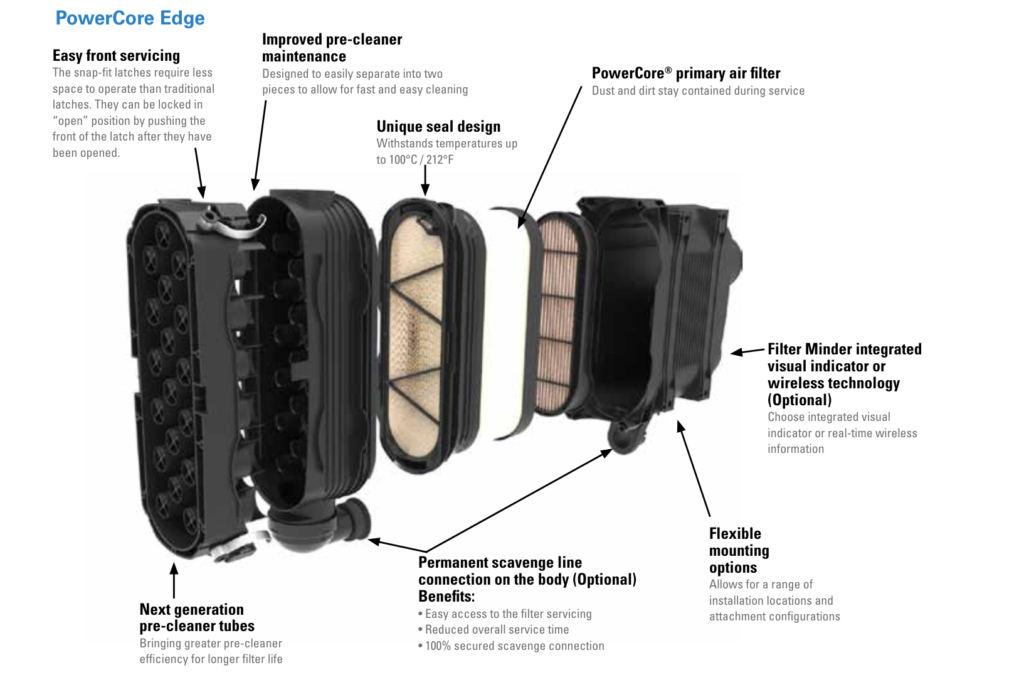 PowerCore Edge

Easy front servicing
The snap-fit latches require less space to operate than traditional latches. They can be locked in "open" position by pushing the front of the latch after they have been opened.

Improved pre-cleaner maintenance
Designed to easily separate into two pieces to allow for fast and easy cleaning

Unique seal design
Withstands temperatures up to 100°C / 212°F

PowerCore® primary air filter
Dust and dirt stay contained during service

Filter Minder integrated visual indicator or wireless technology (Optional)
Choose integrated visual indicator or real-time wireless information

Flexible mounting options
Allows for a range of installation locations and attachment configurations

Permanent scavenge line connection on the body (Optional)
Benefits:
• Easy access to the filter servicing
• Reduced overall service time
• 100% secured scavenge connection

Next generation pre-cleaner tubes
Bringing greater pre-cleaner efficiency for longer filter life